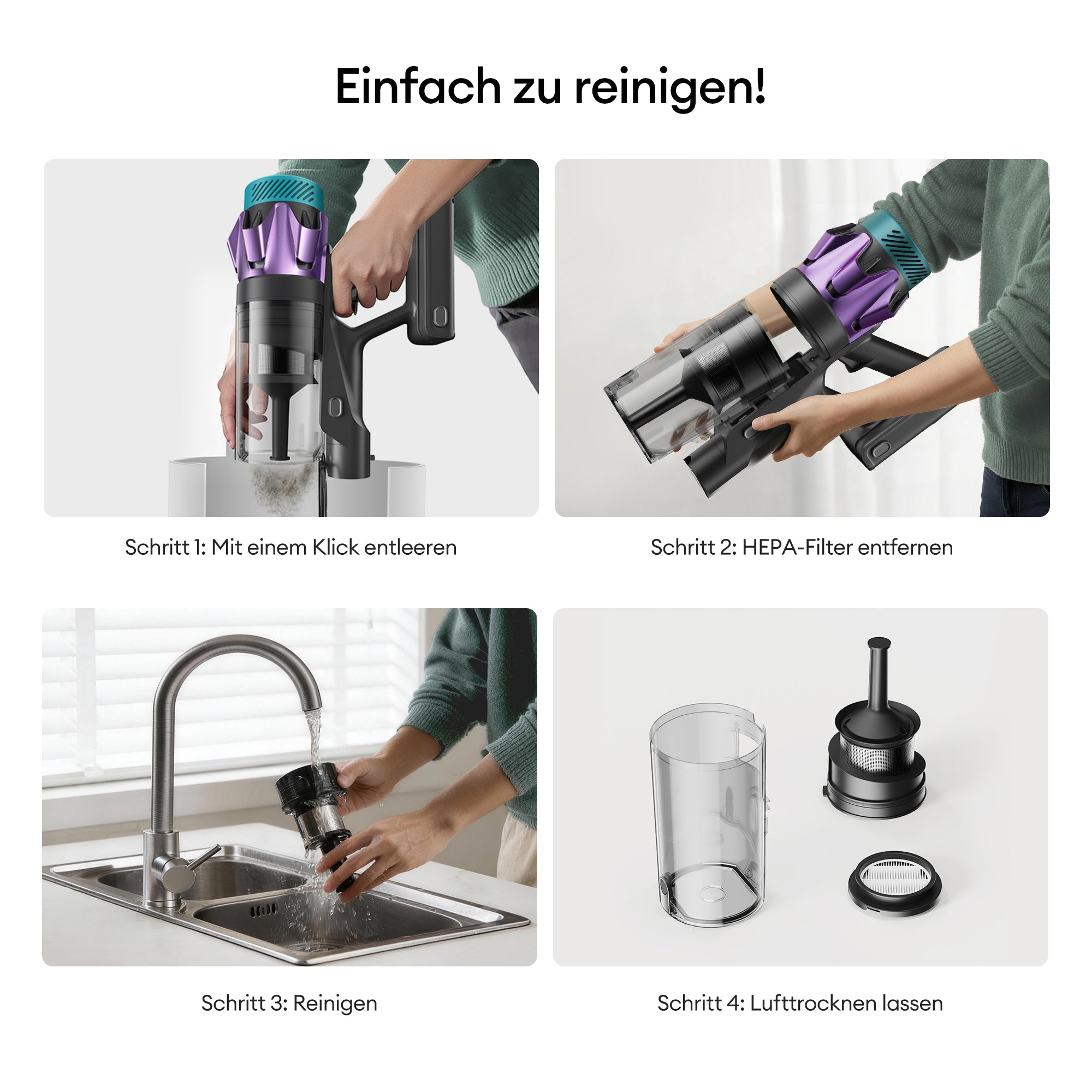 Einfach zu reinigen!

Schritt 1: Mit einem Klick entleeren

Schritt 2: HEPA-Filter entfernen

Schritt 3: Reinigen

Schritt 4: Lufttrocknen lassen